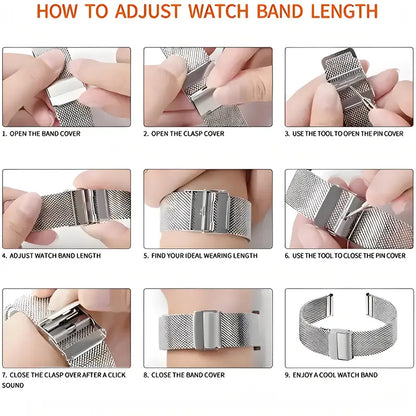 HOW TO ADJUST WATCH BAND LENGTH

1. OPEN THE BAND COVER

2. OPEN THE CLASP COVER

3. USE THE TOOL TO OPEN THE PIN COVER

4. ADJUST WATCH BAND LENGTH

5. FIND YOUR IDEAL WEARING LENGTH

6. USE THE TOOL TO CLOSE THE PIN COVER

7. CLOSE THE CLASP OVER AFTER A CLICK SOUND

8. CLOSE THE BAND COVER

9. ENJOY A COOL WATCH BAND